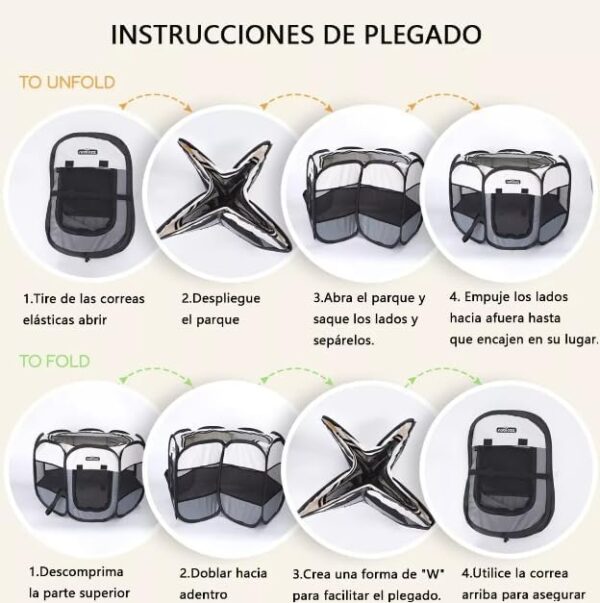 INSTRUCCIONES DE PLEGADO

TO UNFOLD

1.Tire de las correas elásticas abrir

2.Despliegue el parque

3.Abra el parque y saque los lados y sepárelos.

4. Empuje los lados hacia afuera hasta que encajen en su lugar.

TO FOLD

1.Descomprima la parte superior

2.Doblar hacia adentro

3.Crea una forma de "W" para facilitar el plegado.

4.Utilice la correa arriba para asegurar