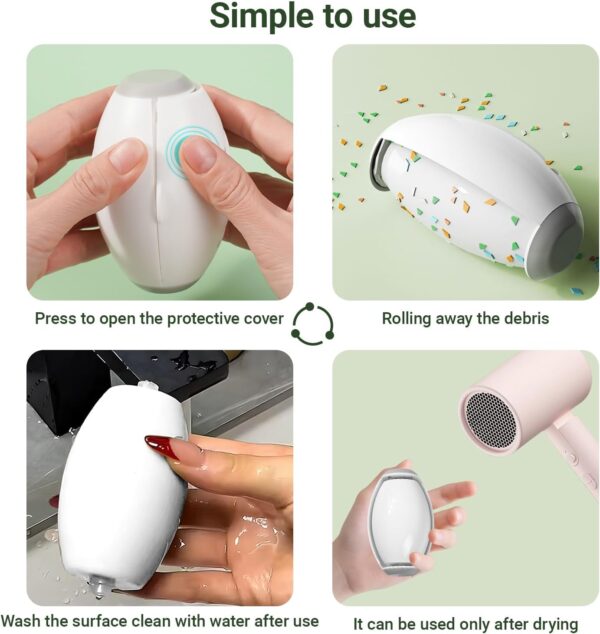 Simple to use

Press to open the protective cover

Rolling away the debris

Wash the surface clean with water after use

It can be used only after drying