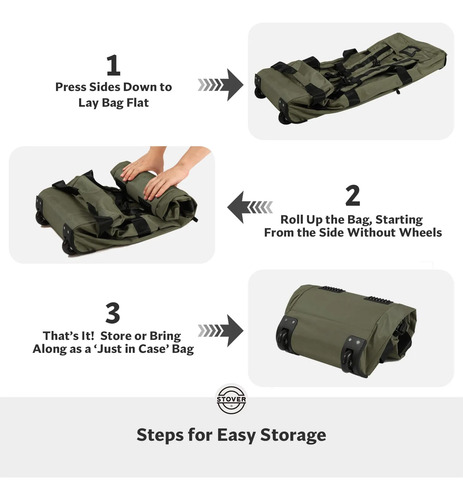 1
Press Sides Down to Lay Bag Flat

2
Roll Up the Bag, Starting From the Side Without Wheels

3
That's It! Store or Bring Along as a 'Just in Case' Bag

STOVER

Steps for Easy Storage