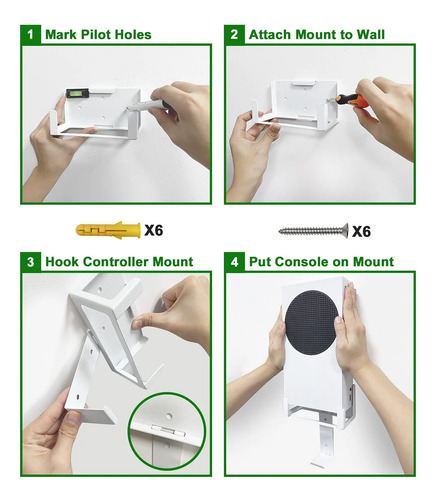 1 Mark Pilot Holes

2 Attach Mount to Wall

X6

X6

3 Hook Controller Mount

4 Put Console on Mount