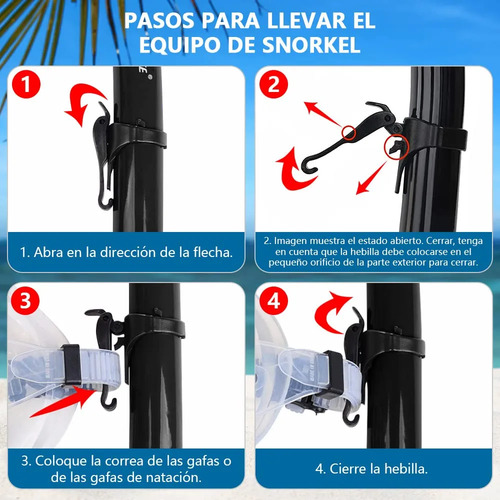 PASOS PARA LLEVAR EL EQUIPO DE SNORKEL

1

1. Abra en la dirección de la flecha.

2

2. Imagen muestra el estado abierto. Cerrar, tenga en cuenta que la hebilla debe colocarse en el pequeño orificio de la parte exterior para cerrar.

3

3. Coloque la correa de las gafas o de las gafas de natación.

4

4. Cierre la hebilla.