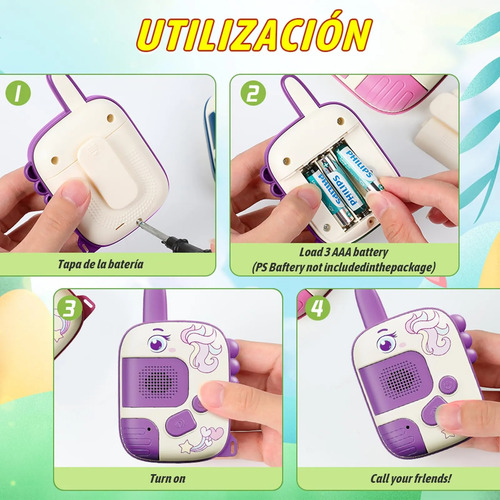 UTILIZACIÓN

1

Tapa de la batería

2

PHILIPS

PHILIPS

PHILIPS

Load 3 AAA battery
(PS Baftery not includedinthepackage)

3

Turn on

4

Call your frlends!