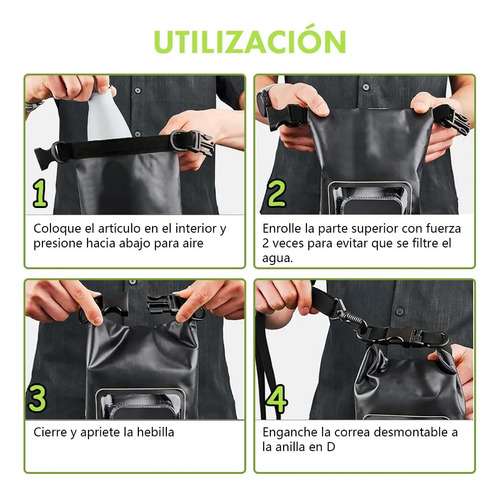 UTILIZACIÓN

1

Coloque el artículo en el interior y presione hacia abajo para aire

2

Enrolle la parte superior con fuerza 2 veces para evitar que se filtre el agua.

3

Cierre y apriete la hebilla

4

Enganche la correa desmontable a la anilla en D