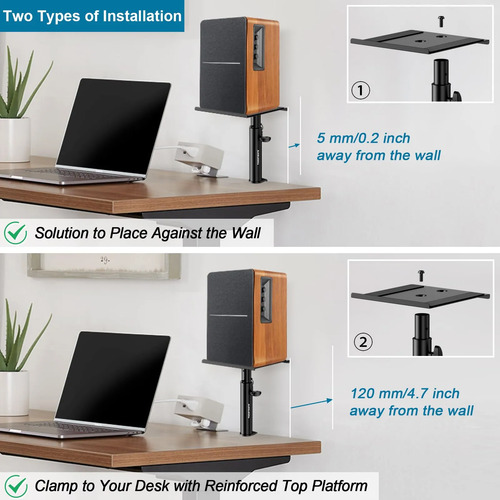 Two Types of Installation

①

5 mm/0.2 inch
away from the wall

Solution to Place Against the Wall

②

120 mm/4.7 inch
away from the wall

Clamp to Your Desk with Reinforced Top Platform