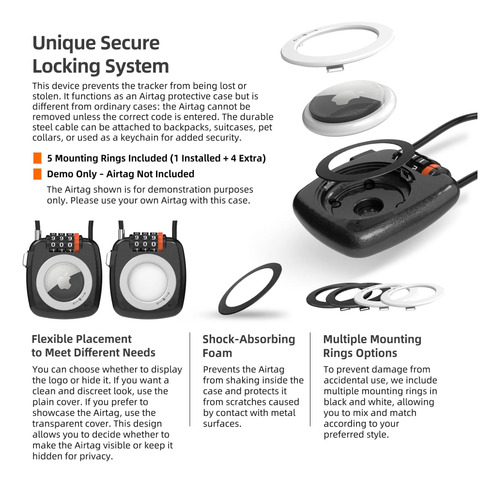 Unique Secure Locking System

This device prevents the tracker from being lost or stolen. It functions as an Airtag protective case but is different from ordinary cases: the Airtag cannot be removed unless the correct code is entered. The durable steel cable can be attached to backpacks, suitcases, pet collars, or used as a keychain for added security.

5 Mounting Rings Included (1 Installed + 4 Extra)

Demo Only - Airtag Not Included

The Airtag shown is for demonstration purposes only. Please use your own Airtag with this case.

Flexible Placement to Meet Different Needs

You can choose whether to display the logo or hide it. If you want a clean and discreet look, use the plain cover. If you prefer to showcase the Airtag, use the transparent cover. This design allows you to decide whether to make the Airtag visible or keep it hidden for privacy.

Shock-Absorbing Foam

Prevents the Airtag from shaking inside the case and protects it from scratches caused by contact with metal surfaces.

Multiple Mounting Rings Options

To prevent damage from accidental use, we include multiple mounting rings in black and white, allowing you to mix and match according to your preferred style.