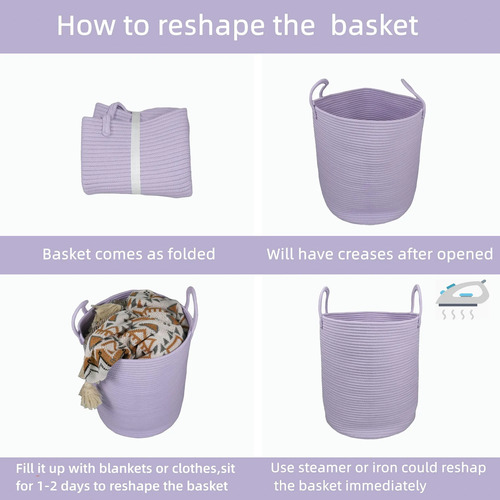 How to reshape the basket

Basket comes as folded

Will have creases after opened

Fill it up with blankets or clothes,sit for 1-2 days to reshape the basket

Use steamer or iron could reshap the basket immediately