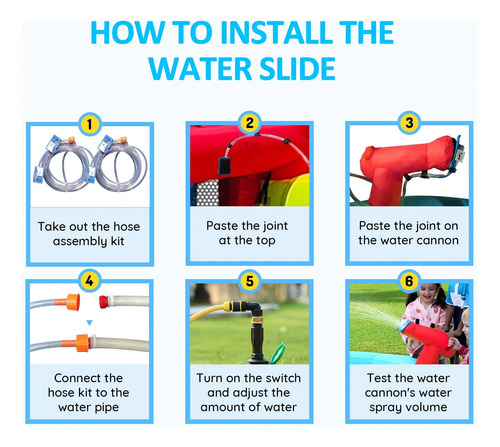 HOW TO INSTALL THE WATER SLIDE

1

Take out the hose assembly kit

2

Paste the joint at the top

3

Paste the joint on the water cannon

4

Connect the hose kit to the water pipe

5

Turn on the switch and adjust the amount of water

6

Test the water cannon's water spray volume