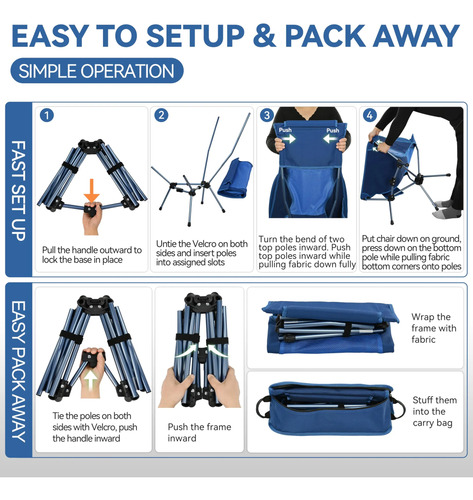 EASY TO SETUP & PACK AWAY

SIMPLE OPERATION

FAST SET UP

1

Pull the handle outward to lock the base in place

2

Untie the Velcro on both sides and insert poles into assigned slots

3

Push

Push

Turn the bend of two top poles inward. Push top poles inward while pulling fabric down fully

4

Put chair down on ground, press down on the bottom pole while pulling fabric bottom corners onto poles

EASY PACK AWAY

Tie the poles on both sides with Velcro, push the handle inward

Push the frame inward

Wrap the frame with fabric

Stuff them into the carry bag