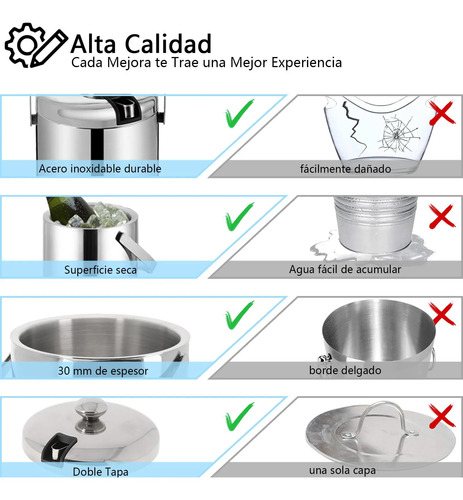 Alta Calidad
Cada Mejora te Trae una Mejor Experiencia

Acero inoxidable durable

fácilmente dañado

Superficie seca

Agua fácil de acumular

30 mm de espesor

borde delgado

Doble Tapa

una sola capa