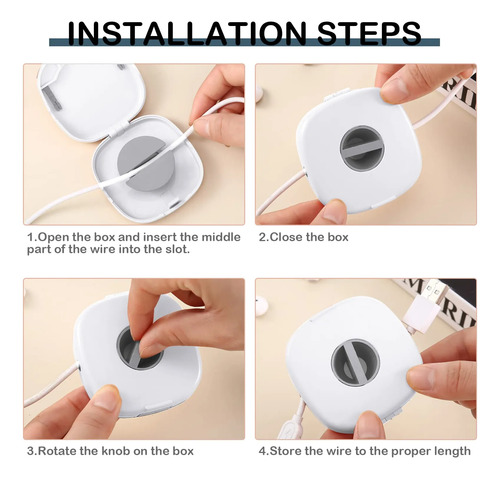 INSTALLATION STEPS

1.Open the box and insert the middle part of the wire into the slot.

2.Close the box

3.Rotate the knob on the box

4.Store the wire to the proper length