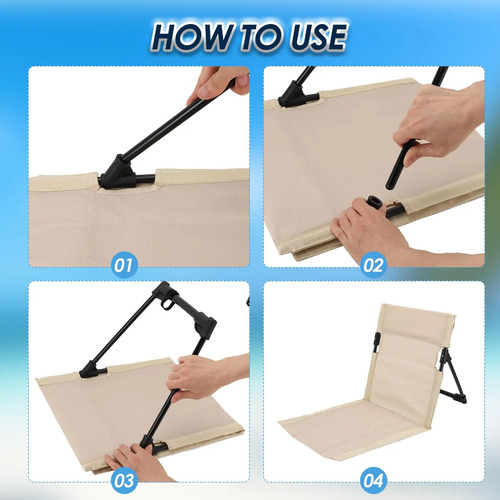 HOW TO USE

01

02

03

04