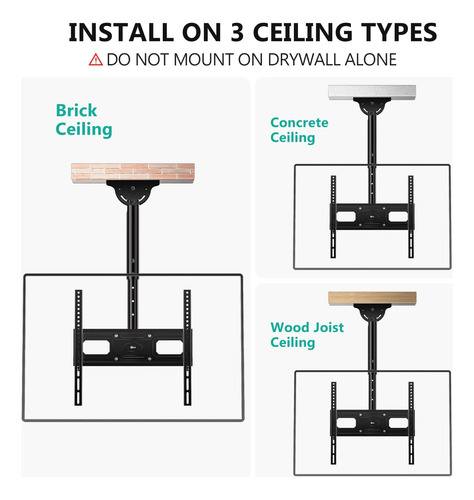 INSTALL ON 3 CEILING TYPES
DO NOT MOUNT ON DRYWALL ALONE

Brick Ceiling

Concrete Ceiling

Wood Joist Ceiling