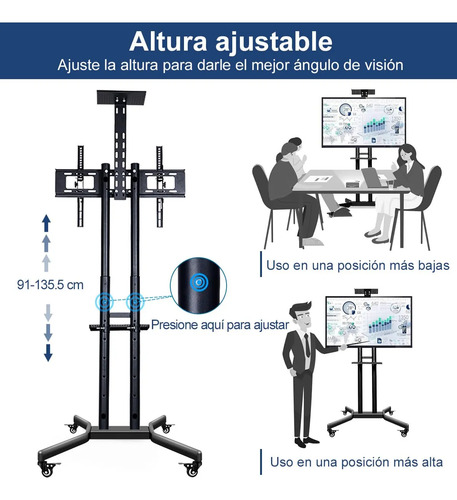 Altura ajustable
Ajuste la altura para darle el mejor ángulo de visión

91-135.5 cm

Presione aquí para ajustar

Uso en una posición más bajas

Uso en una posición más alta