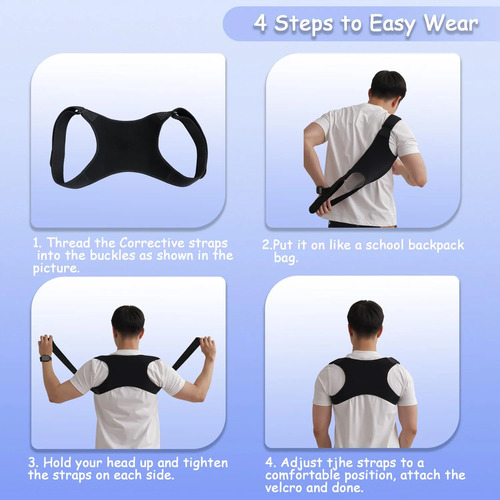 4 Steps to Easy Wear

1. Thread the Corrective straps into the buckles as shown in the picture.

2.Put it on like a school backpack bag.

3. Hold your head up and tighten the straps on each side.

4. Adjust tjhe straps to a comfortable position, attach the velcro and done.