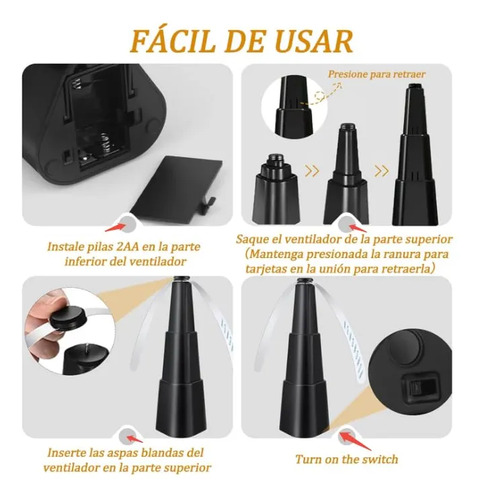 FÁCIL DE USAR

Presione para retraer

Instale pilas 2AA en la parte inferior del ventilador

Saque el ventilador de la parte superior (Mantenga presionada la ranura para tarjetas en la unión para retraerla)

Inserte las aspas blandas del ventilador en la parte superior

Turn on the switch