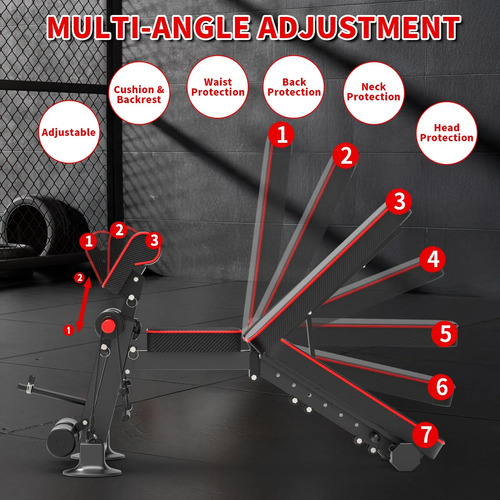 MULTI-ANGLE ADJUSTMENT

Adjustable

Cushion & Backrest

Waist Protection

Back Protection

Neck Protection

Head Protection

1
2
3
4
5
6
7

1
2
3

2
1