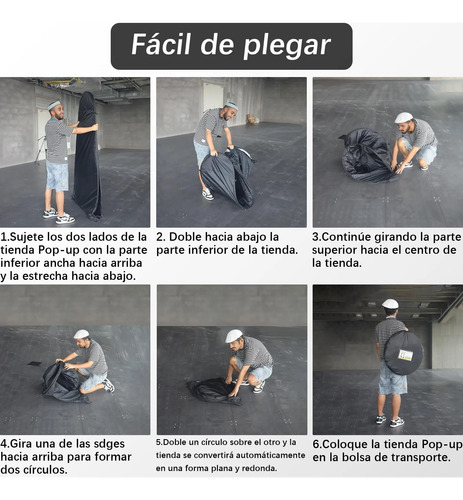 Fácil de plegar

1.Sujete los dos lados de la tienda Pop-up con la parte inferior ancha hacia arriba y la estrecha hacia abajo.

2. Doble hacia abajo la parte inferior de la tienda.

3.Continúe girando la parte superior hacia el centro de la tienda.

4.Gira una de las sdges hacia arriba para formar dos círculos.

5.Doble un círculo sobre el otro y la tienda se convertirá automáticamente en una forma plana y redonda.

6.Coloque la tienda Pop-up en la bolsa de transporte.