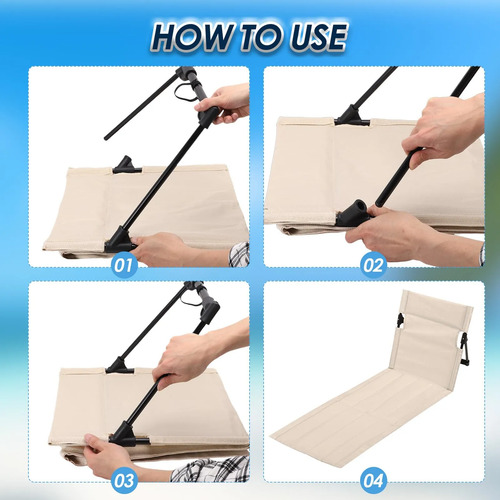 HOW TO USE

01

02

03

04