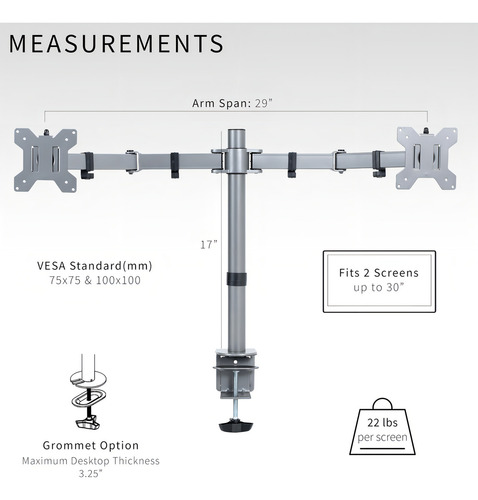 MEASUREMENTS

Arm Span: 29"

17"

VESA Standard(mm)
75x75 & 100x100

Fits 2 Screens
up to 30"

Grommet Option
Maximum Desktop Thickness
3.25"

22 lbs
per screen