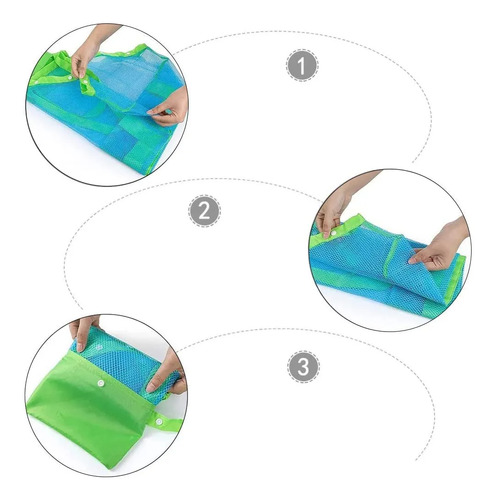 1

2

3