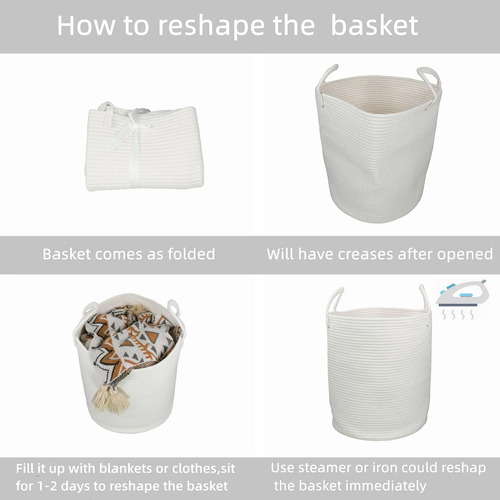 How to reshape the basket

Basket comes as folded

Will have creases after opened

Fill it up with blankets or clothes,sit for 1-2 days to reshape the basket

Use steamer or iron could reshap the basket immediately