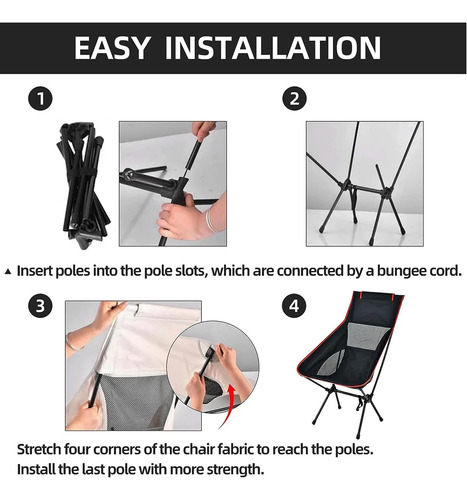 EASY INSTALLATION

1

2

▲ Insert poles into the pole slots, which are connected by a bungee cord.

3

4

Stretch four corners of the chair fabric to reach the poles.
Install the last pole with more strength.