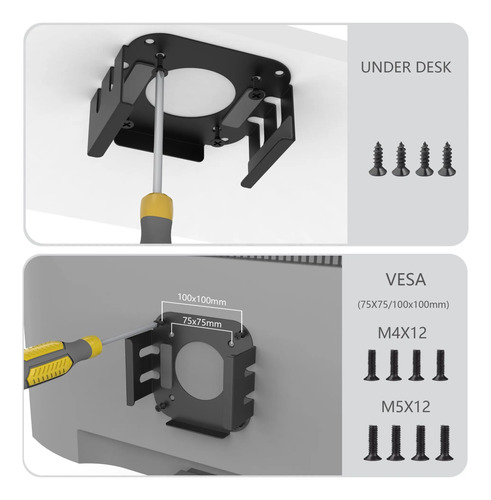 UNDER DESK

100x100mm

75x75mm

VESA

(75X75/100x100mm)

M4X12

M5X12