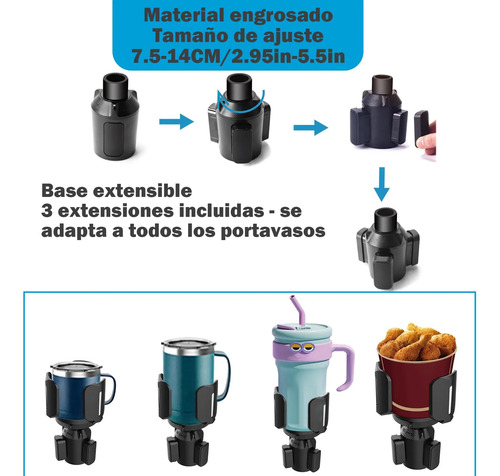 Material engrosado
Tamaño de ajuste
7.5-14CM/2.95in-5.5in

Base extensible
3 extensiones incluidas - se adapta a todos los portavasos