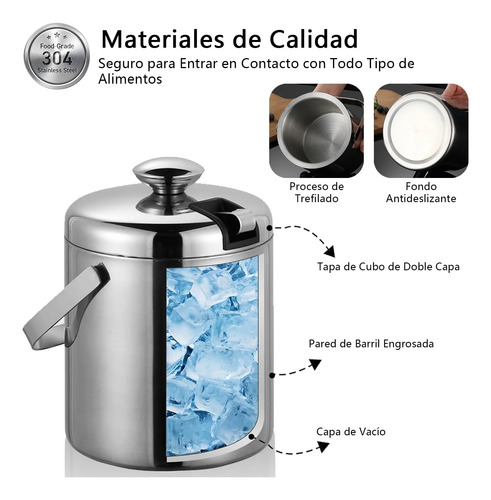 Food-Grade
304
Stainless Steel

Materiales de Calidad
Seguro para Entrar en Contacto con Todo Tipo de Alimentos

Proceso de Trefilado

Fondo Antideslizante

Tapa de Cubo de Doble Capa

Pared de Barril Engrosada

Capa de Vacío