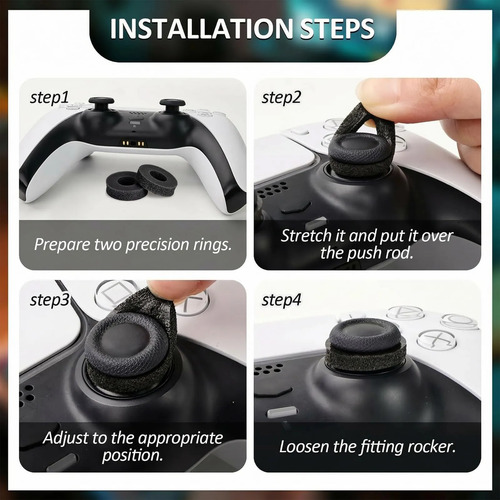 INSTALLATION STEPS

step1

Prepare two precision rings.

step2

Stretch it and put it over the push rod.

step3

Adjust to the appropriate position.

step4

Loosen the fitting rocker.