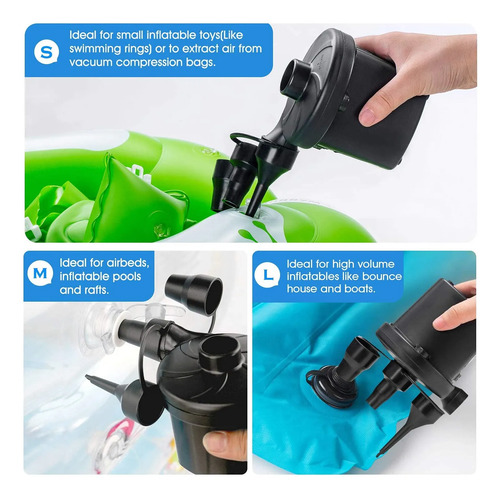 S
Ideal for small inflatable toys(Like swimming rings) or to extract air from vacuum compression bags.

M
Ideal for airbeds, inflatable pools and rafts.

L
Ideal for high volume inflatables like bounce house and boats.