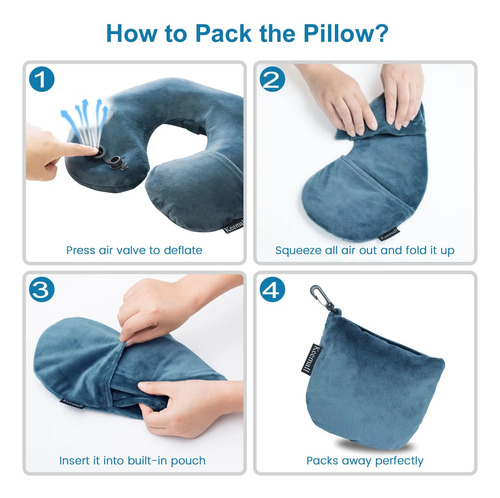 How to Pack the Pillow?

1

Keemall

Press air valve to deflate

2

Keemall

Squeeze all air out and fold it up

3

Keemall

Insert it into built-in pouch

4

Keemall

Packs away perfectly