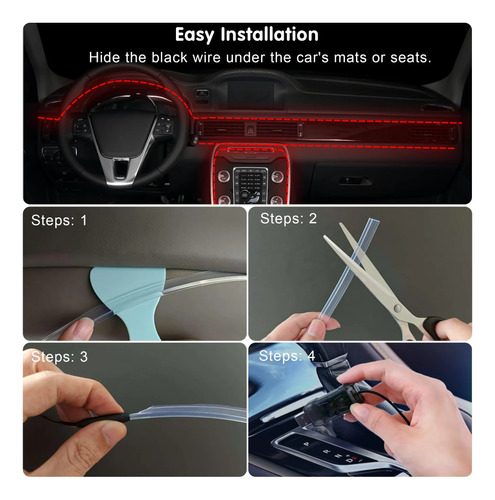 Easy Installation

Hide the black wire under the car's mats or seats.

Steps: 1

Steps: 2

Steps: 3

Steps: 4