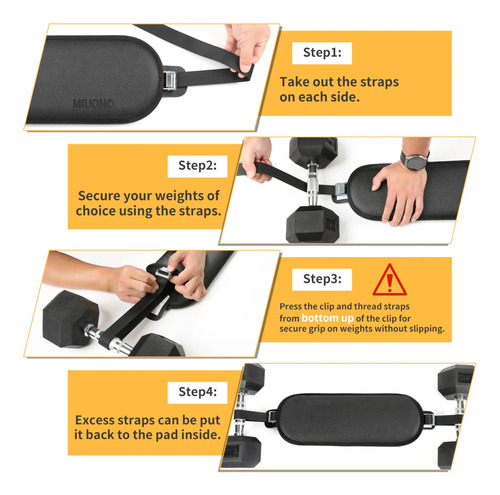 MIUONO

Step1:

Take out the straps on each side.

Step2:

Secure your weights of choice using the straps.

Step3:

Press the clip and thread straps from bottom up of the clip for secure grip on weights without slipping.

Step4:

Excess straps can be put it back to the pad inside.