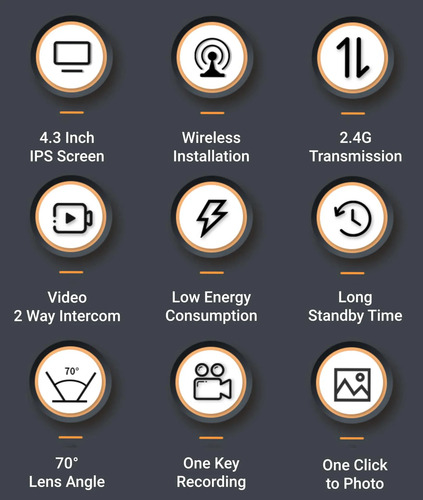 4.3 Inch
IPS Screen

Wireless
Installation

2.4G
Transmission

Video
2 Way Intercom

Low Energy
Consumption

Long
Standby Time

70°

70°
Lens Angle

One Key
Recording

One Click
to Photo