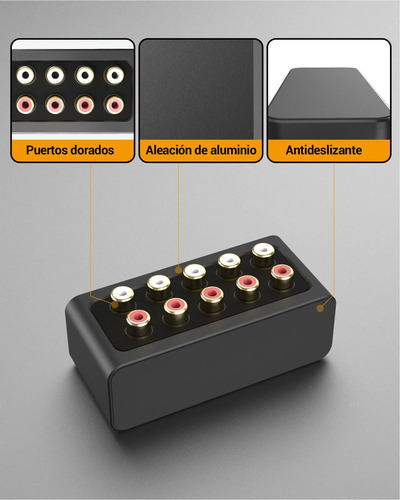 Puertos dorados

Aleación de aluminio

Antideslizante