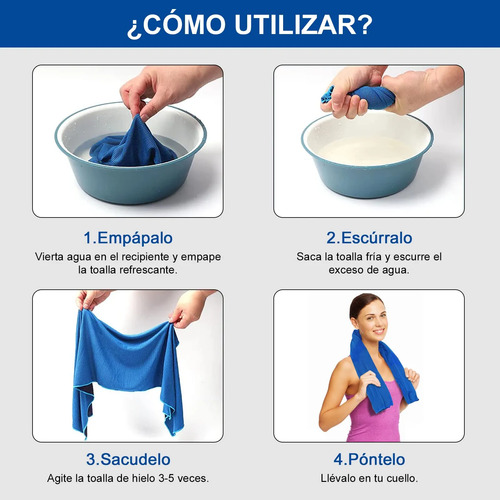 ¿CÓMO UTILIZAR?

1.Empápalo
Vierta agua en el recipiente y empape la toalla refrescante.

2.Escúrralo
Saca la toalla fría y escurre el exceso de agua.

3.Sacudelo
Agite la toalla de hielo 3-5 veces.

4.Póntelo
Llévalo en tu cuello.