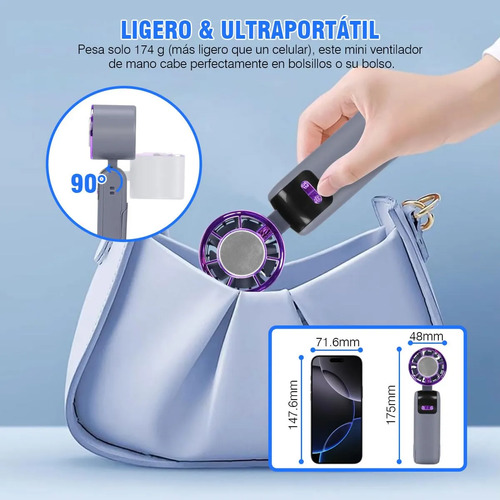 LIGERO & ULTRAPORTÁTIL

Pesa solo 174 g (más ligero que un celular), este mini ventilador de mano cabe perfectamente en bolsillos o su bolso.

90°

71.6mm

147.6mm

48mm

175mm