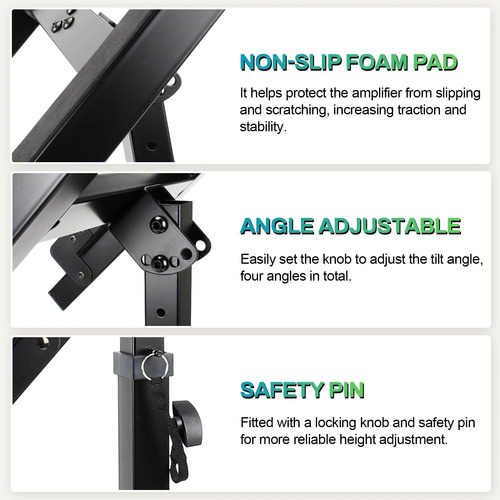 NON-SLIP FOAM PAD

It helps protect the amplifier from slipping and scratching, increasing traction and stability.

ANGLE ADJUSTABLE

Easily set the knob to adjust the tilt angle, four angles in total.

SAFETY PIN

Fitted with a locking knob and safety pin for more reliable height adjustment.