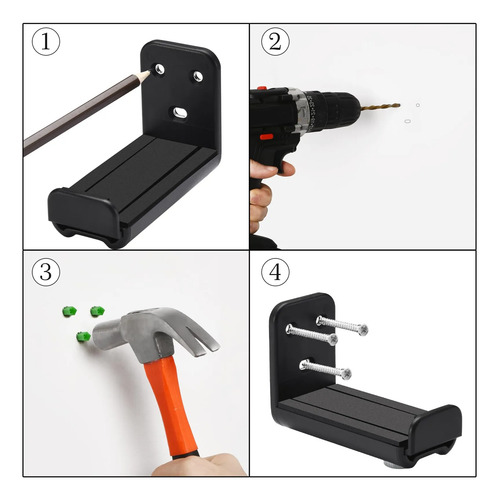 ①

②

③

④