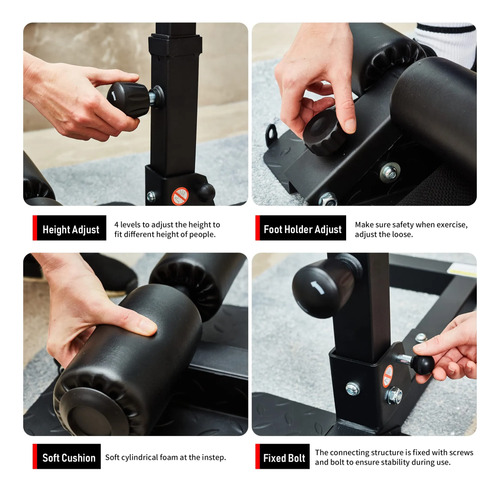 Height Adjust
4 levels to adjust the height to fit different height of people.

Foot Holder Adjust
Make sure safety when exercise, adjust the loose.

Soft Cushion
Soft cylindrical foam at the instep.

Fixed Bolt
The connecting structure is fixed with screws and bolt to ensure stability during use.