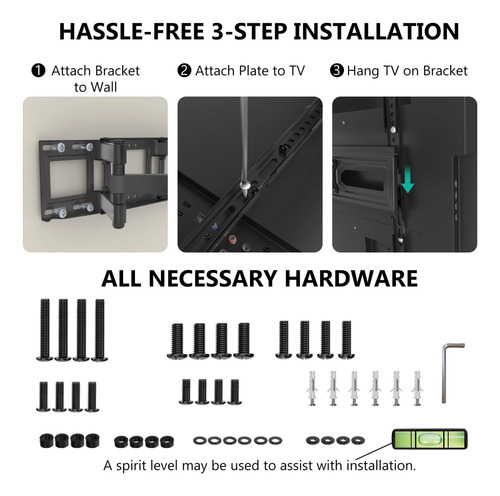 HASSLE-FREE 3-STEP INSTALLATION

❶ Attach Bracket to Wall

❷ Attach Plate to TV

❸ Hang TV on Bracket

ALL NECESSARY HARDWARE

A spirit level may be used to assist with installation.