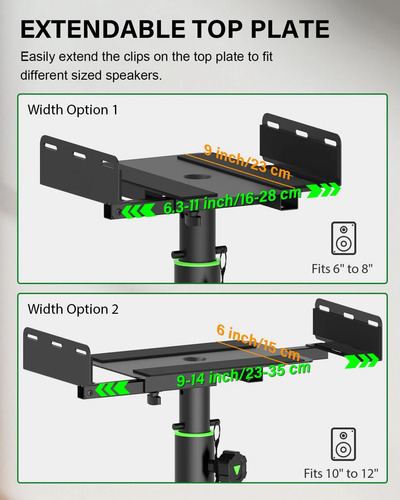 EXTENDABLE TOP PLATE

Easily extend the clips on the top plate to fit different sized speakers.

Width Option 1

9 inch/23 cm

6.3-11 inch/16-28 cm

Fits 6" to 8"

Width Option 2

6 inch/15 cm

9-14 inch/23-35 cm

Fits 10" to 12"