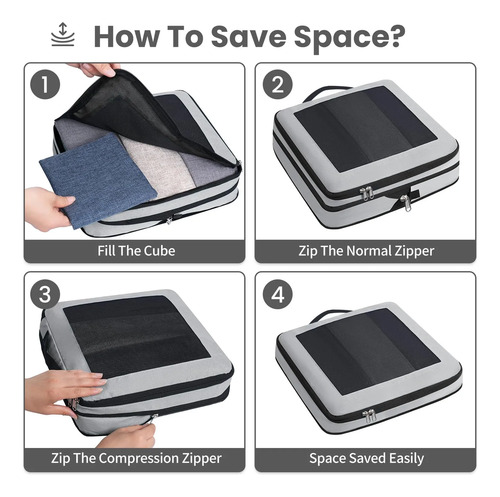 How To Save Space?

1

Fill The Cube

2

Zip The Normal Zipper

3

Zip The Compression Zipper

4

Space Saved Easily