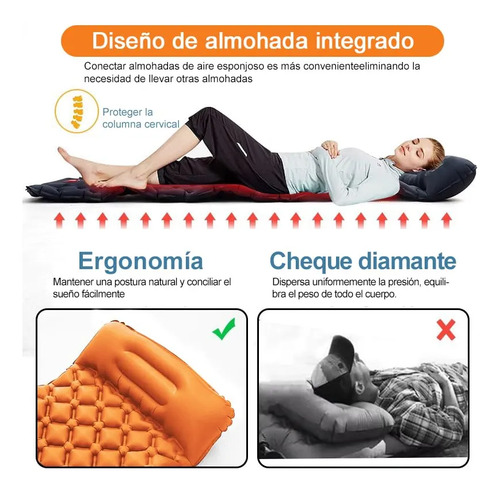 Diseño de almohada integrado

Conectar almohadas de aire esponjoso es más convenienteeliminando la necesidad de llevar otras almohadas

Proteger la columna cervical

Ergonomía

Mantener una postura natural y conciliar el sueño fácilmente

Cheque diamante

Dispersa uniformemente la presión, equilibra el peso de todo el cuerpo.