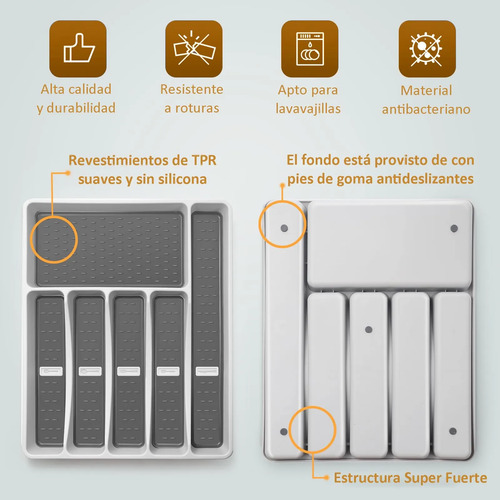 Alta calidad y durabilidad

Resistente a roturas

Apto para lavavajillas

Material antibacteriano

Revestimientos de TPR suaves y sin silicona

El fondo está provisto de con pies de goma antideslizantes

Estructura Super Fuerte