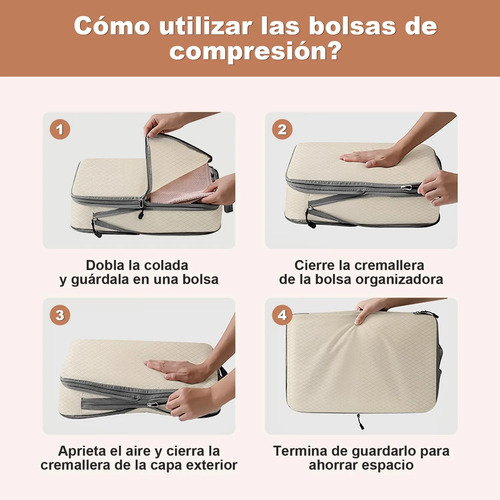 Cómo utilizar las bolsas de compresión?

1

Dobla la colada y guárdala en una bolsa

2

Cierre la cremallera de la bolsa organizadora

3

Aprieta el aire y cierra la cremallera de la capa exterior

4

Termina de guardarlo para ahorrar espacio