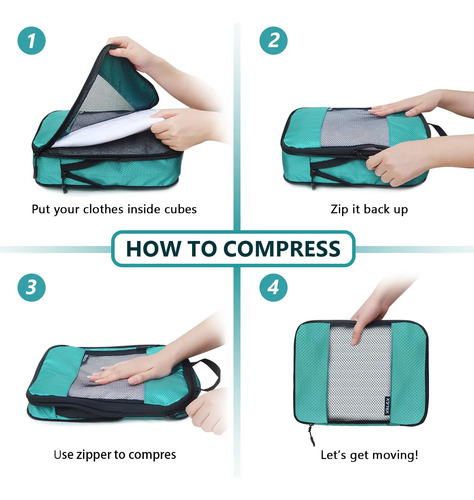 1

Put your clothes inside cubes

2

Zip it back up

HOW TO COMPRESS

3

Use zipper to compres

4

Let's get moving!