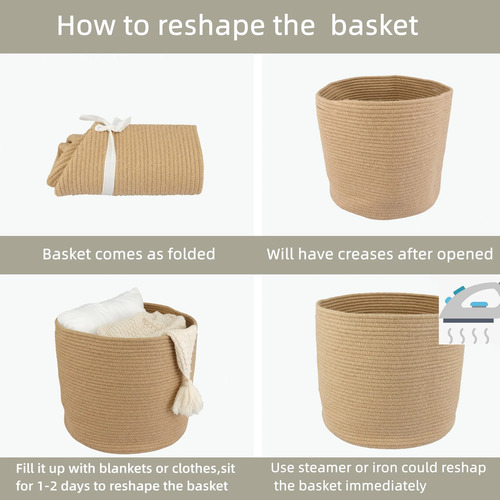 How to reshape the basket

Basket comes as folded

Will have creases after opened

Fill it up with blankets or clothes,sit for 1-2 days to reshape the basket

Use steamer or iron could reshap the basket immediately