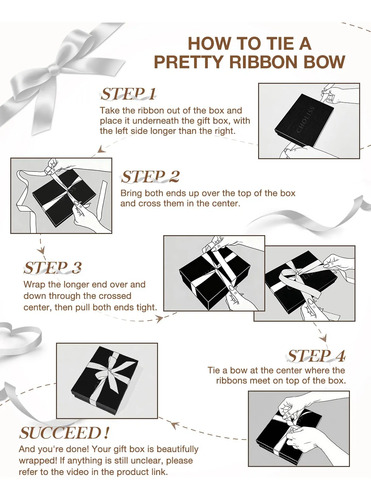 HOW TO TIE A PRETTY RIBBON BOW

STEP 1
Take the ribbon out of the box and place it underneath the gift box, with the left side longer than the right.

CHOLISS

STEP 2
Bring both ends up over the top of the box and cross them in the center.

STEP 3
Wrap the longer end over and down through the crossed center, then pull both ends tight.

STEP 4
Tie a bow at the center where the ribbons meet on top of the box.

SUCCEED!
And you're done! Your gift box is beautifully wrapped! If anything is still unclear, please refer to the video in the product link.